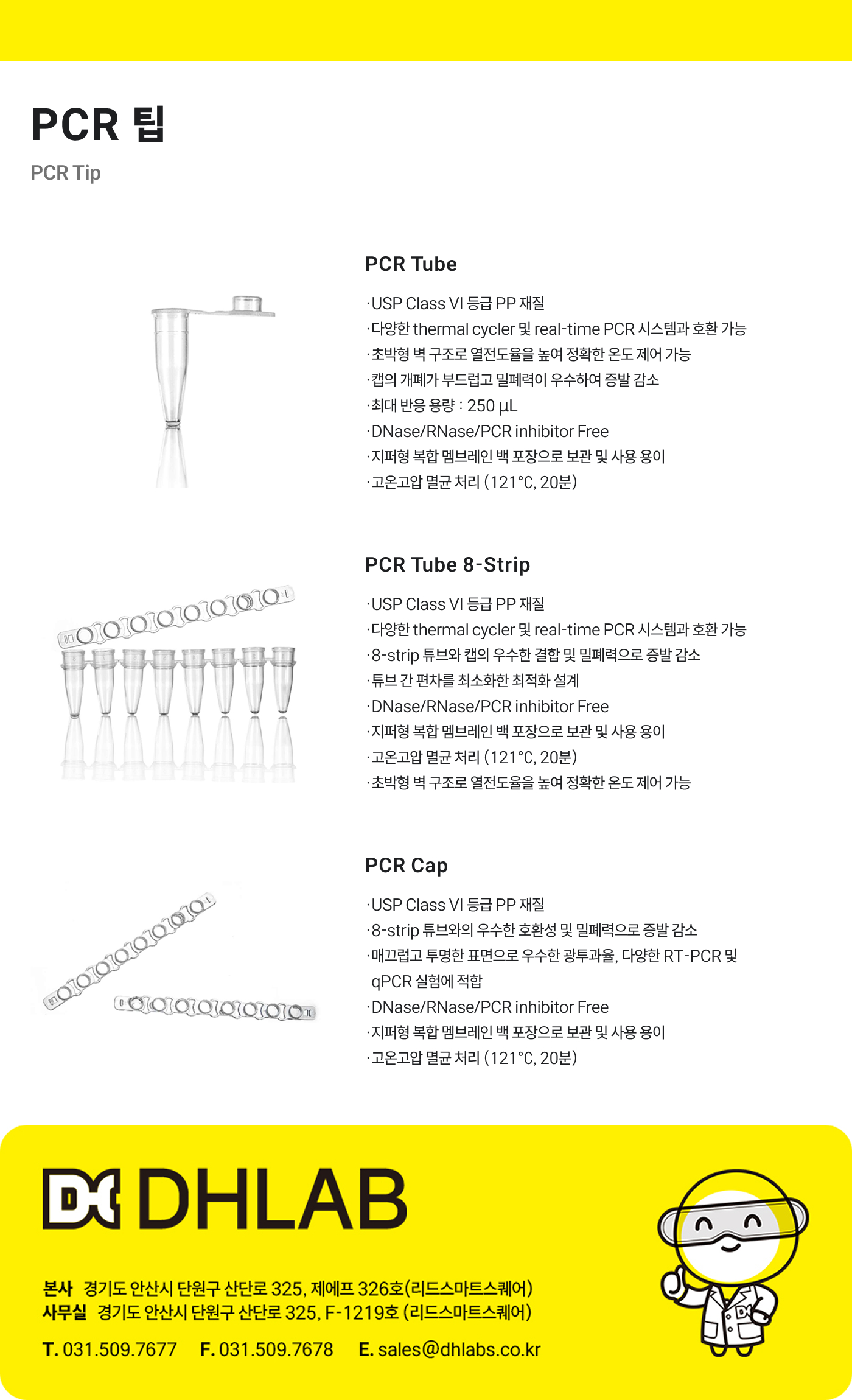 PCR 팁
PCR Tip

PCR Tube

·USP Class VI 등급 PP 재질
·다양한 thermal cycler 및 real-time PCR 시스템과 호환 가능
·초박형 벽 구조로 열전도율을 높여 정확한 온도 제어 가능
·캡의 개폐가 부드럽고 밀폐력이 우수하여 증발 감소
·최대 반응 용량 : 250 µL
·DNase/RNase/PCR inhibitor Free
·지퍼형 복합 멤브레인 백 포장으로 보관 및 사용 용이
·고온고압 멸균 처리 (121°C, 20분)

PCR Tube 8-Strip

·USP Class VI 등급 PP 재질
·다양한 thermal cycler 및 real-time PCR 시스템과 호환 가능
·8-strip 튜브와 캡의 우수한 결합 및 밀폐력으로 증발 감소
·튜브 간 편차를 최소화한 최적화 설계
·DNase/RNase/PCR inhibitor Free
·지퍼형 복합 멤브레인 백 포장으로 보관 및 사용 용이
·고온고압 멸균 처리 (121°C, 20분)
·초박형 벽 구조로 열전도율을 높여 정확한 온도 제어 가능

PCR Cap

·USP Class VI 등급 PP 재질
·8-strip 튜브와의 우수한 호환성 및 밀폐력으로 증발 감소
·매끄럽고 투명한 표면으로 우수한 광투과율, 다양한 RT-PCR 및 qPCR 실험에 적합
·DNase/RNase/PCR inhibitor Free
·지퍼형 복합 멤브레인 백 포장으로 보관 및 사용 용이
·고온고압 멸균 처리 (121°C, 20분)

DHLAB

본사 경기도 안산시 단원구 산단로 325, 제에프 326호(리드스마트스퀘어)
사무실 경기도 안산시 단원구 산단로 325, F-1219호 (리드스마트스퀘어)

T. 031.509.7677 F. 031.509.7678 E. sales@dhlabs.co.kr